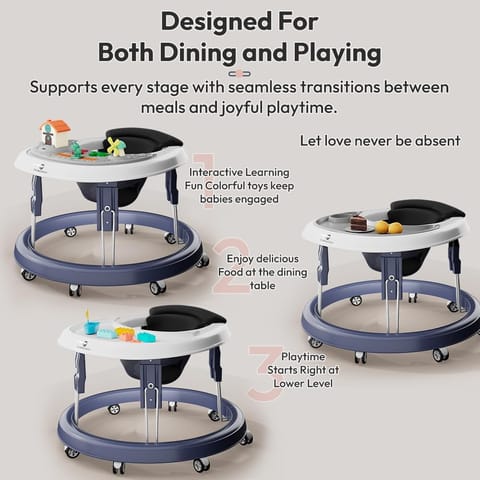 Designed For
Both Dining and Playing

Supports every stage with seamless transitions between meals and joyful playtime.

Let love never be absent

1
Interactive Learning
Fun Colorful toys keep babies engaged

2
Enjoy delicious Food at the dining table

3
Playtime Starts Right at Lower Level