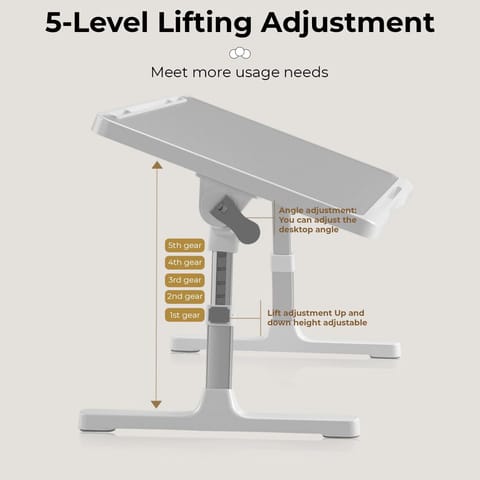 5-Level Lifting Adjustment

Meet more usage needs

Angle adjustment: You can adjust the desktop angle

5th gear
4th gear
3rd gear
2nd gear
1st gear

Lift adjustment Up and down height adjustable