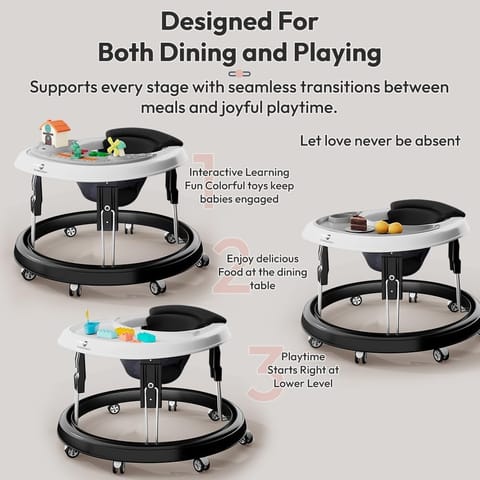 Designed For
Both Dining and Playing

Supports every stage with seamless transitions between meals and joyful playtime.

Let love never be absent

1
Interactive Learning
Fun Colorful toys keep babies engaged

2
Enjoy delicious
Food at the dining table

3
Playtime
Starts Right at Lower Level