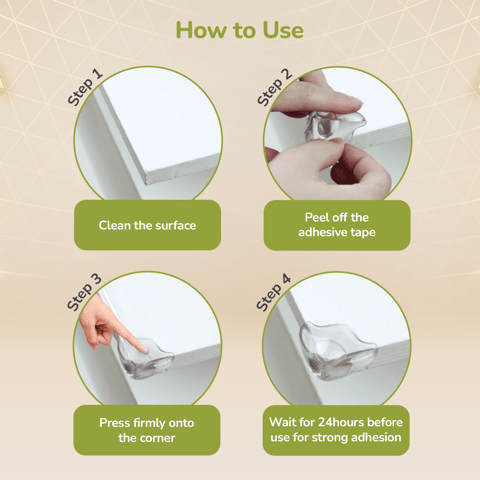 How to Use

Step 1

Clean the surface

Step 2

Peel off the adhesive tape

Step 3

Press firmly onto the corner

Step 4

Wait for 24hours before use for strong adhesion