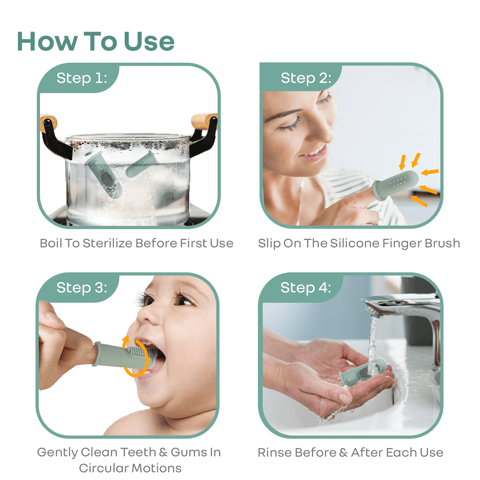 How To Use

Step 1:

Boil To Sterilize Before First Use

Step 2:

Slip On The Silicone Finger Brush

Step 3:

Gently Clean Teeth & Gums In Circular Motions

Step 4:

Rinse Before & After Each Use