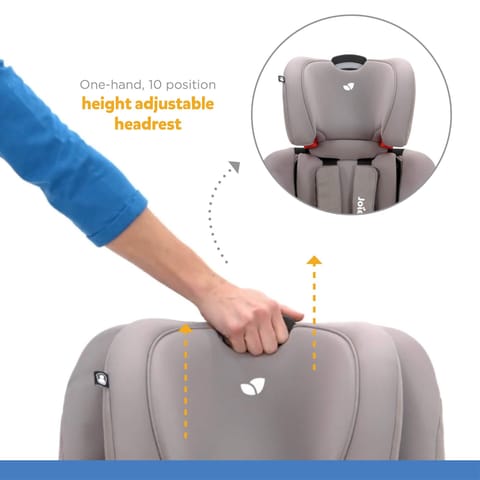 One-hand, 10 position
height adjustable headrest

Joie