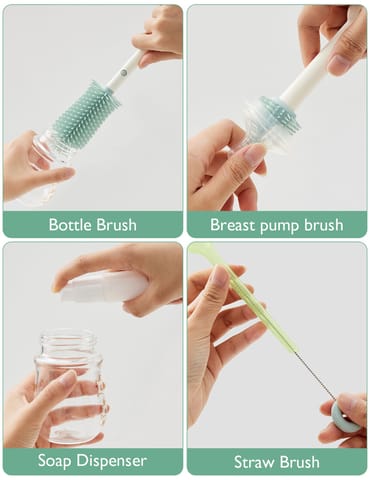 Bottle Brush

Breast pump brush

Soap Dispenser

Straw Brush