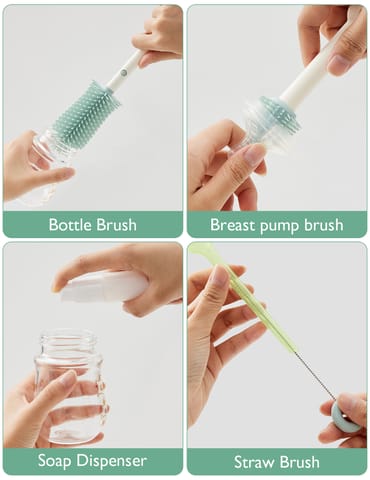 Bottle Brush

Breast pump brush

Soap Dispenser

Straw Brush