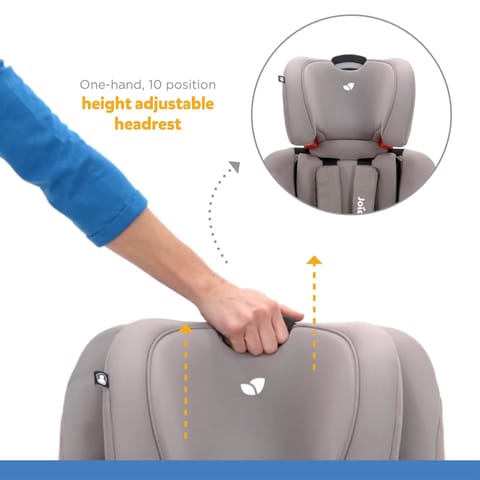 One-hand, 10 position
height adjustable headrest

Joie