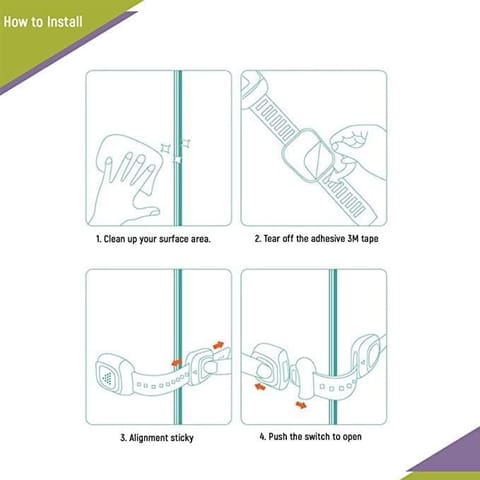 How to Install

1. Clean up your surface area.

2. Tear off the adhesive 3M tape

3. Alignment sticky

4. Push the switch to open