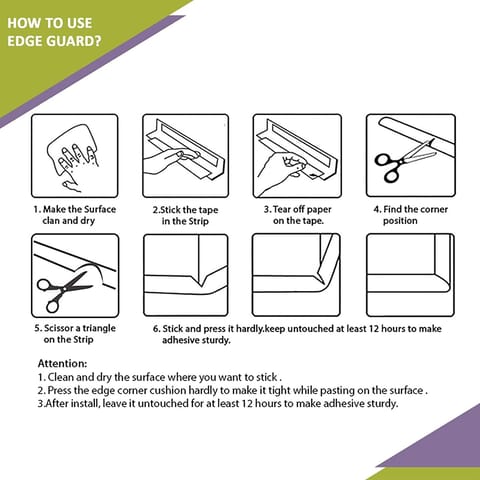 HOW TO USE
EDGE GUARD?

1. Make the Surface clan and dry

2.Stick the tape in the Strip

3. Tear off paper on the tape.

4. Find the corner position

5. Scissor a triangle on the Strip

6. Stick and press it hardly.keep untouched at least 12 hours to make adhesive sturdy.

Attention:
1. Clean and dry the surface where you want to stick .
2. Press the edge corner cushion hardly to make it tight while pasting on the surface .
3.After install, leave it untouched for at least 12 hours to make adhesive sturdy.