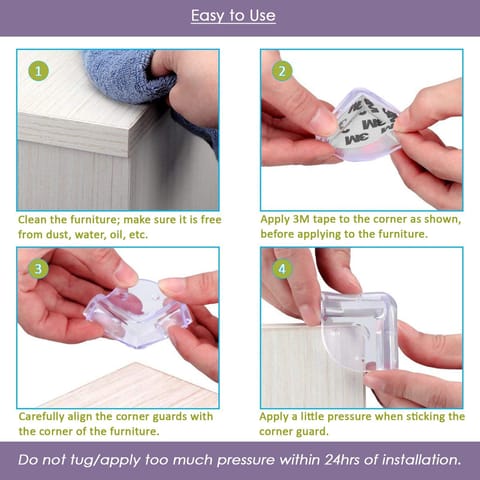 Easy to Use

1

Clean the furniture; make sure it is free from dust, water, oil, etc.

2

3M 3M 3M

Apply 3M tape to the corner as shown, before applying to the furniture.

3

Carefully align the corner guards with the corner of the furniture.

4

Apply a little pressure when sticking the corner guard.

Do not tug/apply too much pressure within 24hrs of installation.