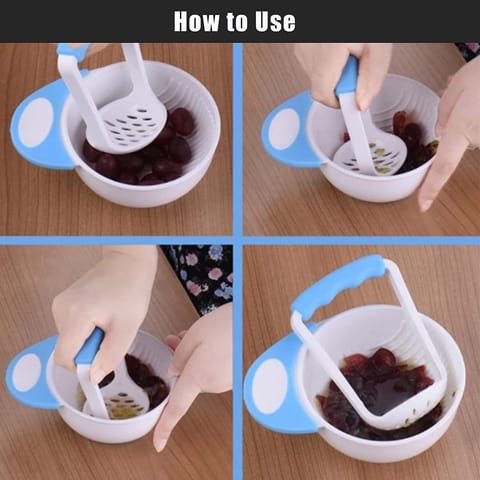 How to Use