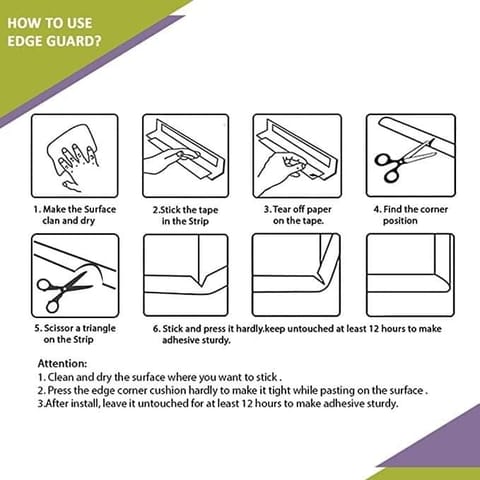 HOW TO USE
EDGE GUARD?

1. Make the Surface clan and dry

2.Stick the tape in the Strip

3. Tear off paper on the tape.

4. Find the corner position

5. Scissor a triangle on the Strip

6. Stick and press it hardly.keep untouched at least 12 hours to make adhesive sturdy.

Attention:
1. Clean and dry the surface where you want to stick .
2. Press the edge corner cushion hardly to make it tight while pasting on the surface .
3.After install, leave it untouched for at least 12 hours to make adhesive sturdy.