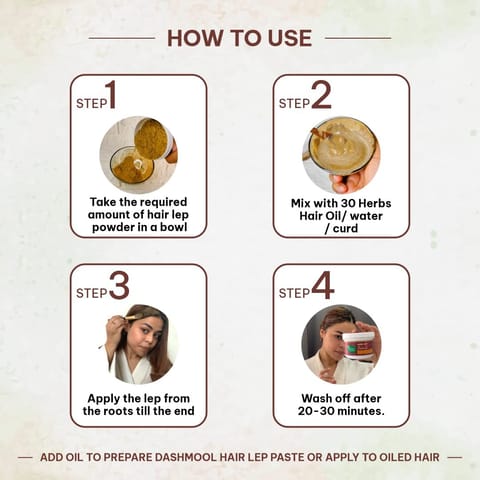 HOW TO USE

STEP 1

Take the required amount of hair lep powder in a bowl

STEP 2

Mix with 30 Herbs Hair Oil/ water / curd

STEP 3

Apply the lep from the roots till the end

STEP 4

Wash off after 20-30 minutes.

ADD OIL TO PREPARE DASHMOOL HAIR LEP PASTE OR APPLY TO OILED HAIR