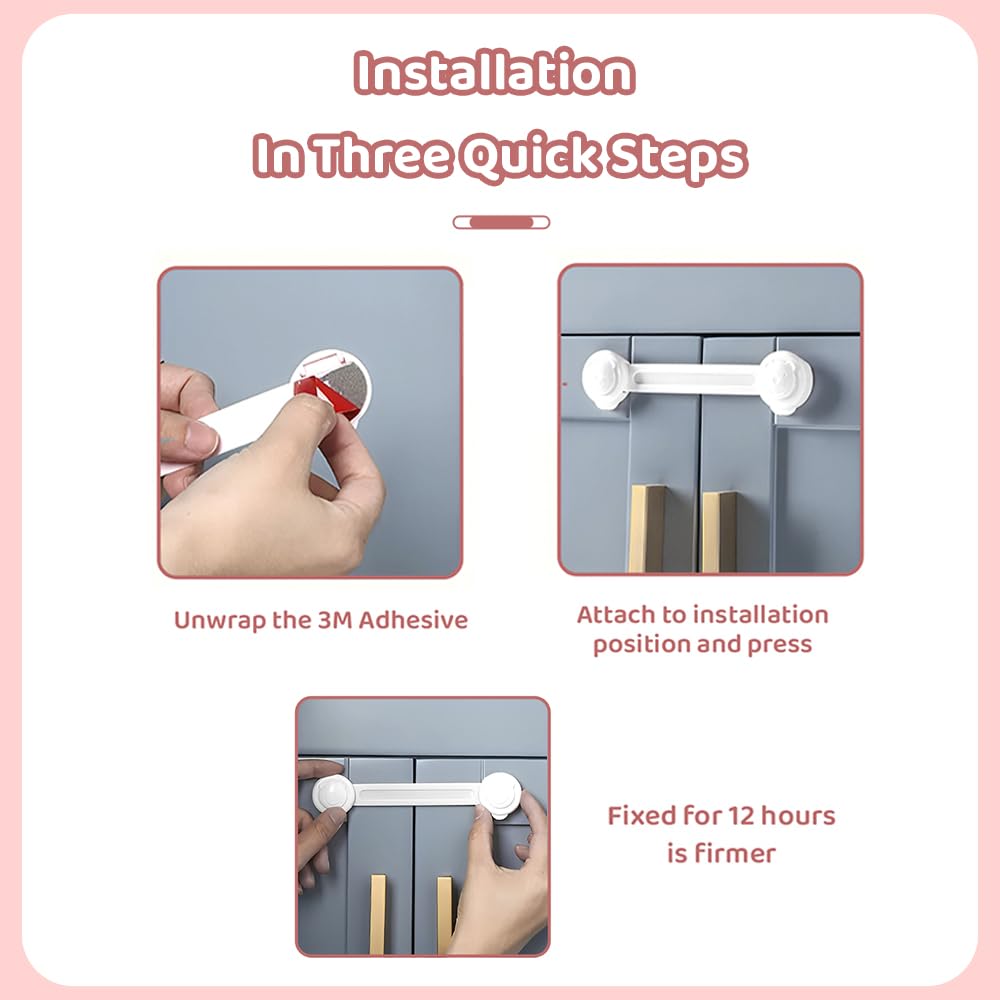 Installation
In Three Quick Steps

Unwrap the 3M Adhesive

Attach to installation position and press

Fixed for 12 hours is firmer