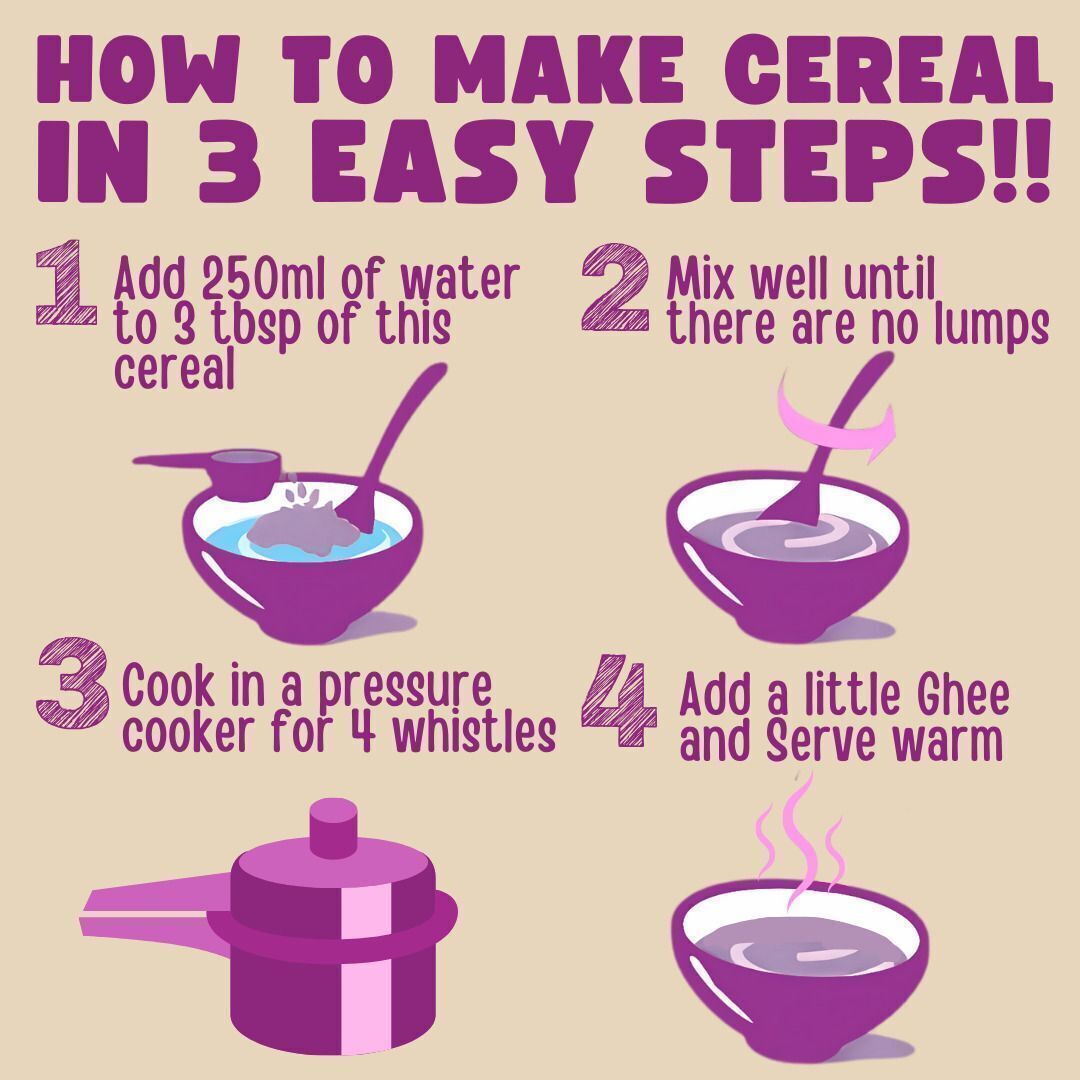 HOW TO MAKE CEREAL IN 3 EASY STEPS!!

1 Add 250ml of water to 3 tbsp of this cereal

2 Mix well until there are no lumps

3 Cook in a pressure cooker for 4 whistles

4 Add a little Ghee and Serve warm